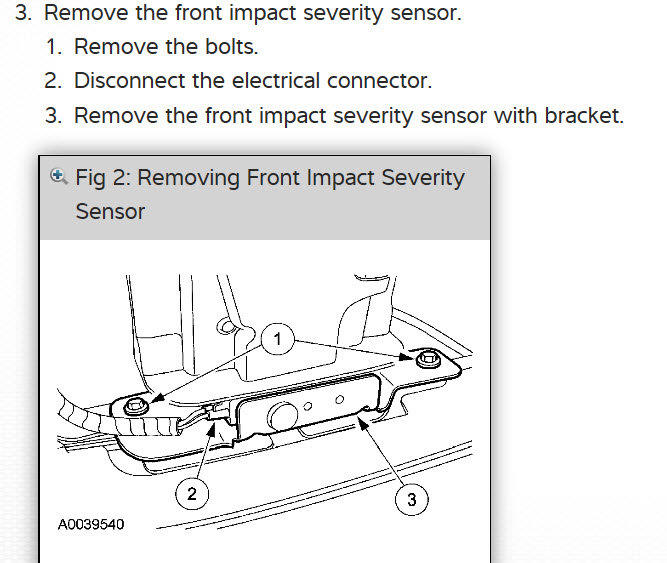 3. Remove the front impact severity sensor.

1. Remove the bolts.

2. Disconnect the electrical connector.

3. Remove the front impact severity sensor with bracket.

Fig 2: Removing Front Impact Severity Sensor

1

2

3

A0039540