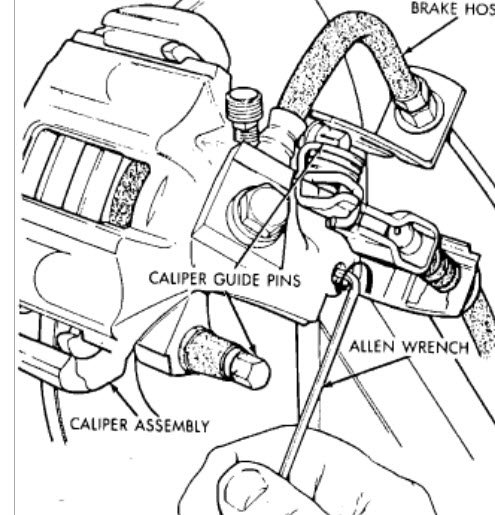 BRAKE HOS

CALIPER GUIDE PINS

ALLEN WRENCH

CALIPER ASSEMBLY