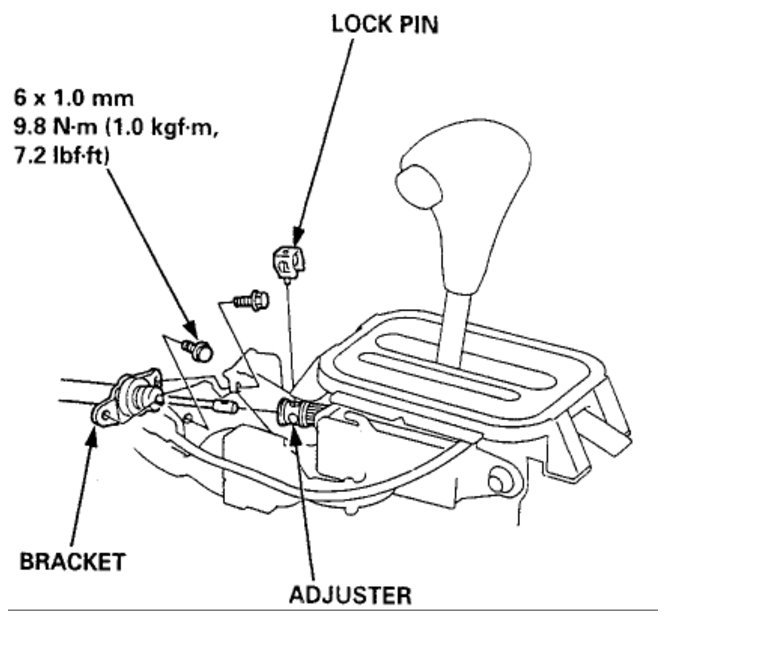 LOCK PIN

6 x 1.0 mm
9.8 N·m (1.0 kgf·m, 7.2 lbf·ft)

BRACKET

ADJUSTER