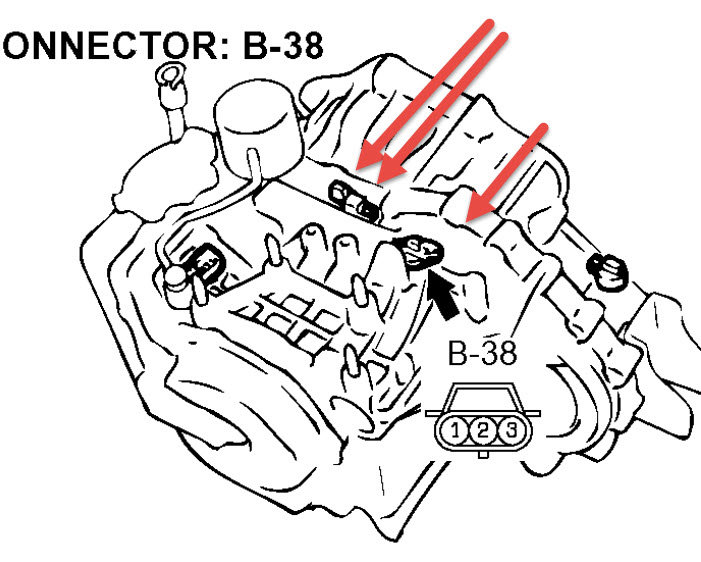 ONNECTOR: B-38

B-38

1 2 3