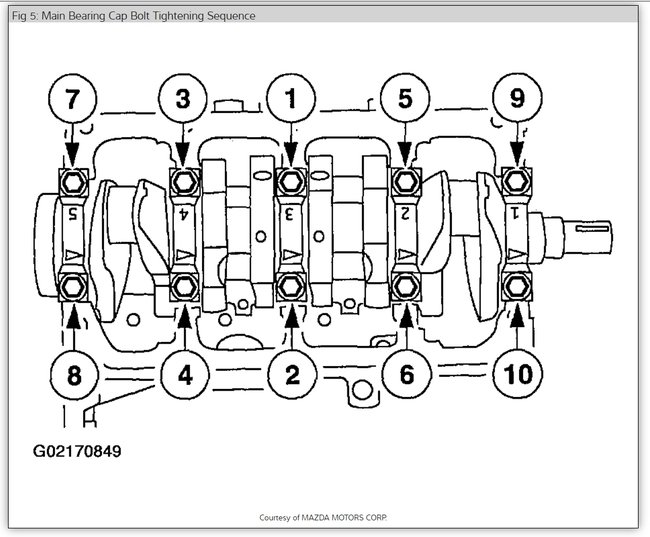 Fig 5: Main Bearing Cap Bolt Tightening Sequence

7 3 1 5 9

5 4 3 2 1

8 4 2 6 10

G02170849

Courtesy of MAZDA MOTORS CORP.