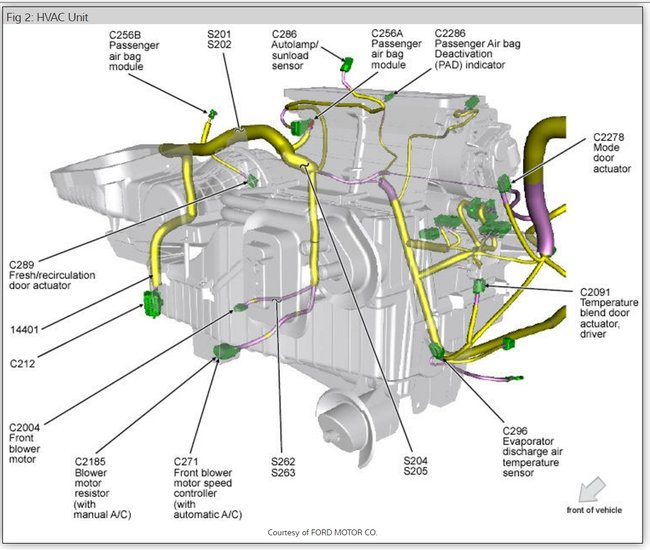 Fig 2: HVAC Unit

C256B
Passenger
air bag
module

S201
S202

C286
Autolamp/
sunload
sensor

C256A
Passenger
air bag
module

C2286
Passenger Air bag
Deactivation
(PAD) indicator

C2278
Mode
door
actuator

C289
Fresh/recirculation
door actuator

14401

C212

C2091
Temperature
blend door
actuator,
driver

C2004
Front
blower
motor

C2185
Blower
motor
resistor
(with
manual A/C)

C271
Front blower
motor speed
controller
(with
automatic A/C)

S262
S263

S204
S205

C296
Evaporator
discharge air
temperature
sensor

front of vehicle

Courtesy of FORD MOTOR CO.