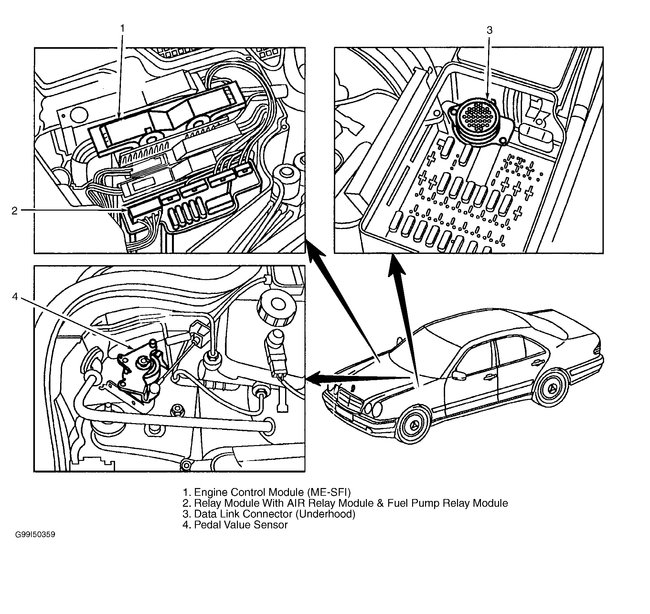 1

3

2

4

1. Engine Control Module (ME-SFI)
2. Relay Module With AIR Relay Module & Fuel Pump Relay Module
3. Data Link Connector (Underhood)
4. Pedal Value Sensor

G99I50359