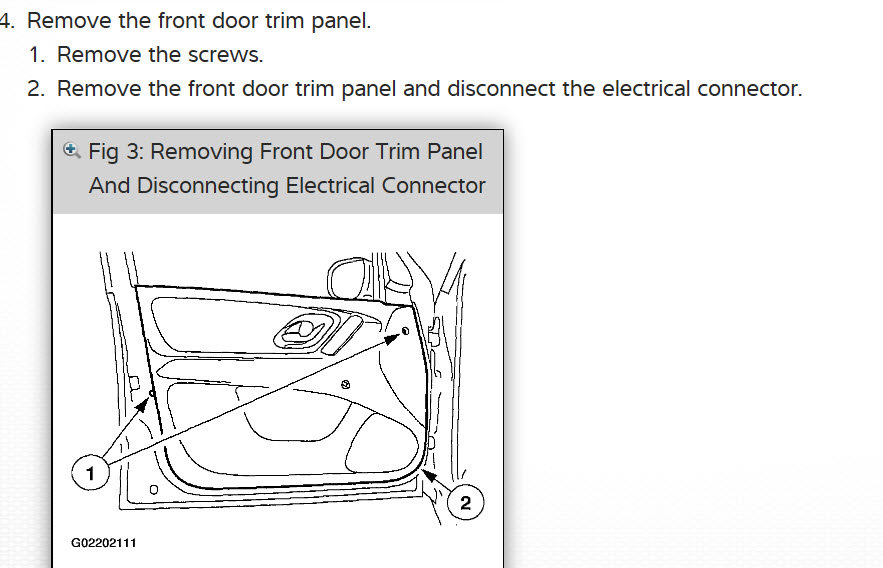 4. Remove the front door trim panel.

1. Remove the screws.

2. Remove the front door trim panel and disconnect the electrical connector.

Fig 3: Removing Front Door Trim Panel And Disconnecting Electrical Connector

1

2

G02202111