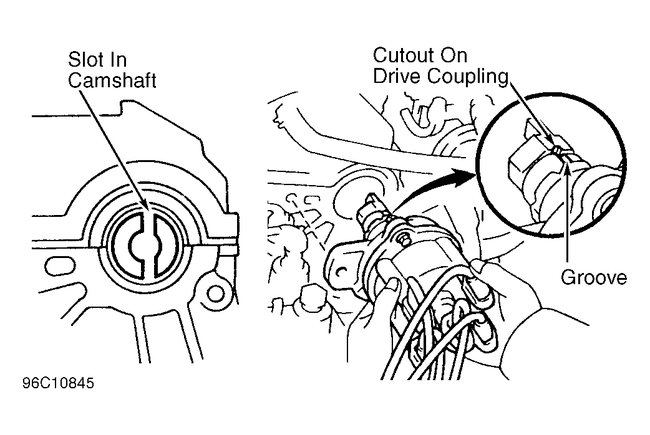 Slot In Camshaft

Cutout On Drive Coupling

Groove

96C10845