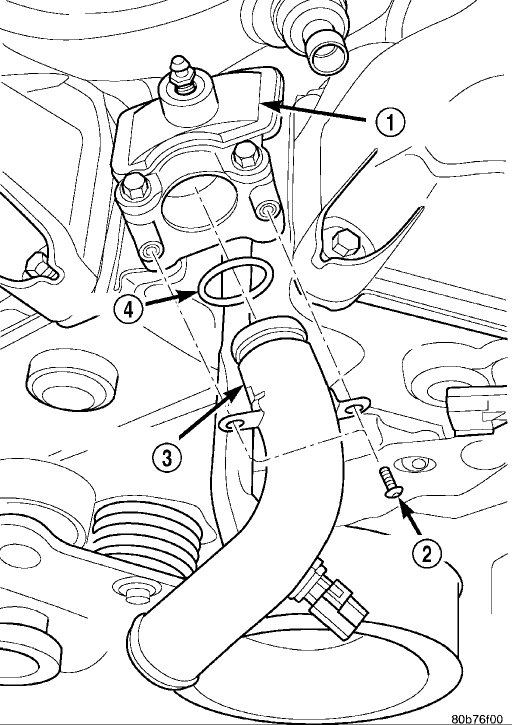 1
4
3
2
80b76f00