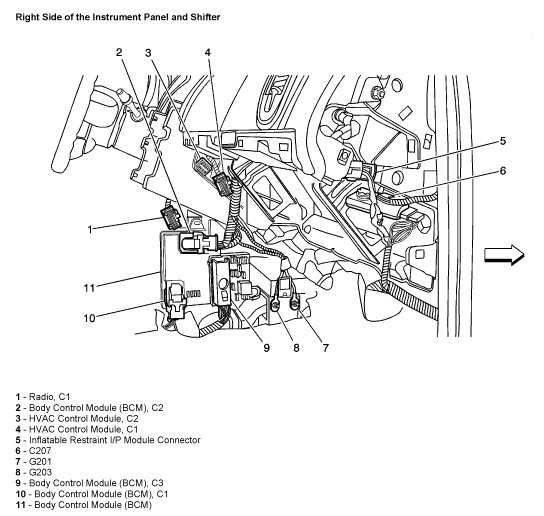 Right Side of the Instrument Panel and Shifter

2
3
4
5
6
1
11
10
9
8
7

1 - Radio, C1
2 - Body Control Module (BCM), C2
3 - HVAC Control Module, C2
4 - HVAC Control Module, C1
5 - Inflatable Restraint I/P Module Connector
6 - C207
7 - G201
8 - G203
9 - Body Control Module (BCM), C3
10 - Body Control Module (BCM), C1
11 - Body Control Module (BCM)