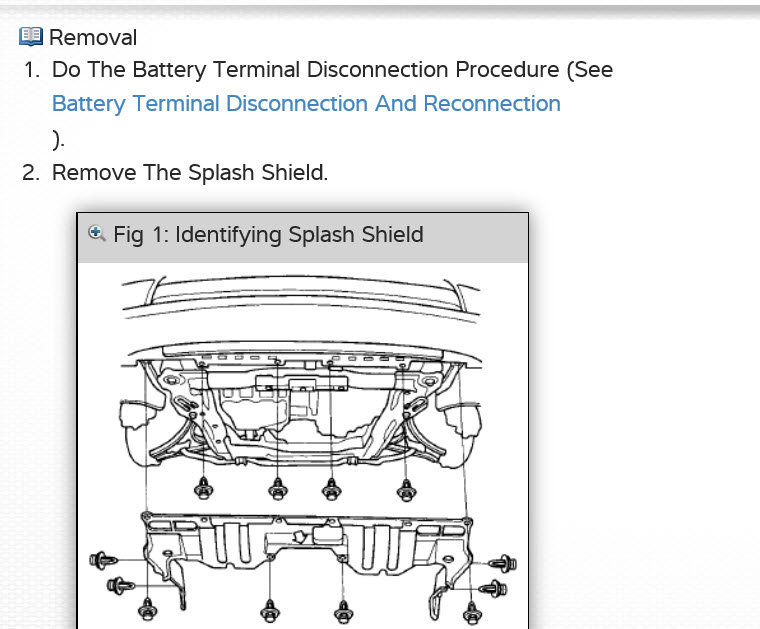 Removal

1. Do The Battery Terminal Disconnection Procedure (See Battery Terminal Disconnection And Reconnection ).
2. Remove The Splash Shield.

Fig 1: Identifying Splash Shield