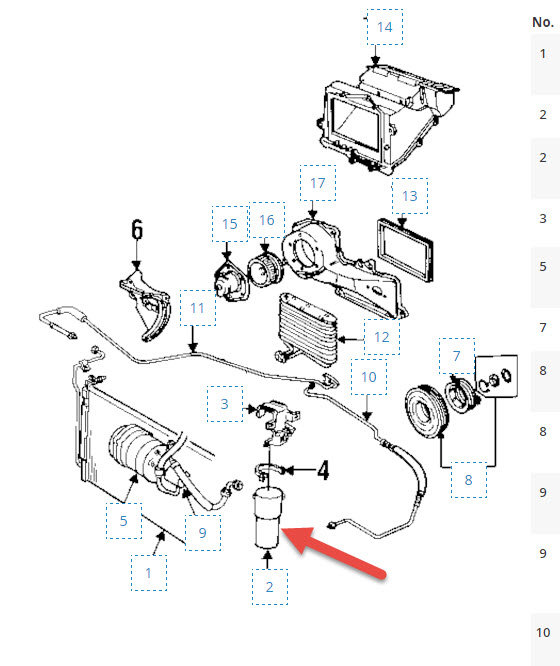 14

17

13

15

16

6

11

12

7

10

3

4

8

5

9

1

2

No.

1

2

2

3

5

7

8

8

9

9

10