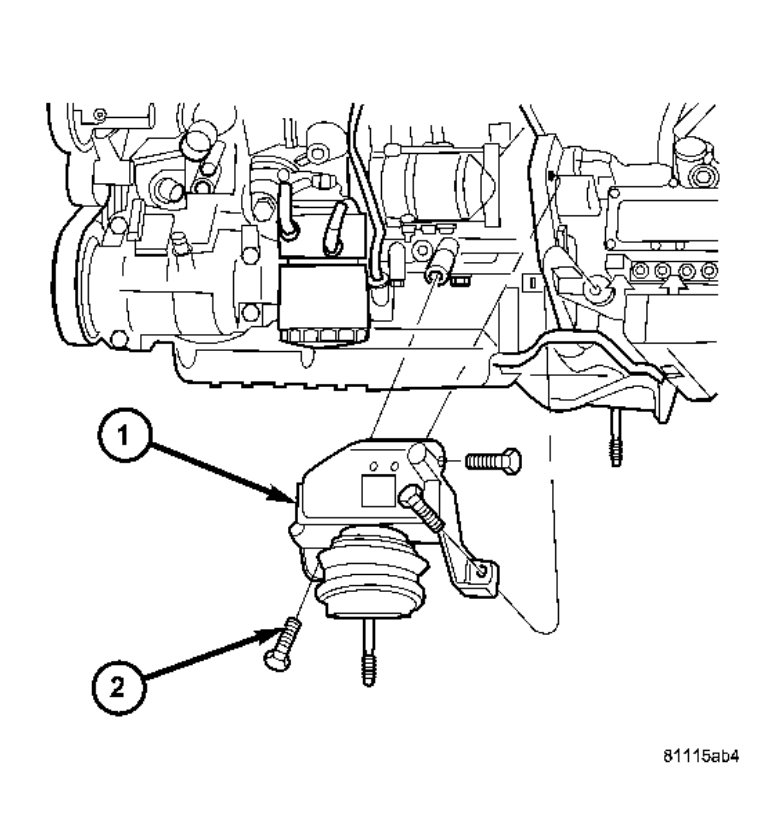 1

2

81115ab4