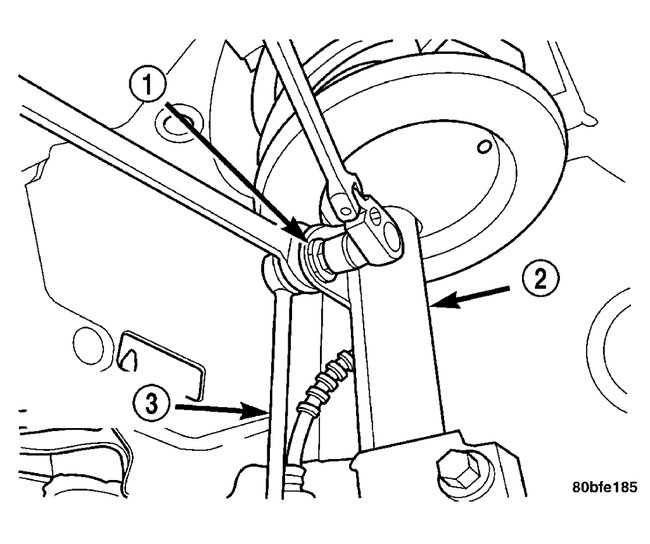 1
2
3
80bfe185