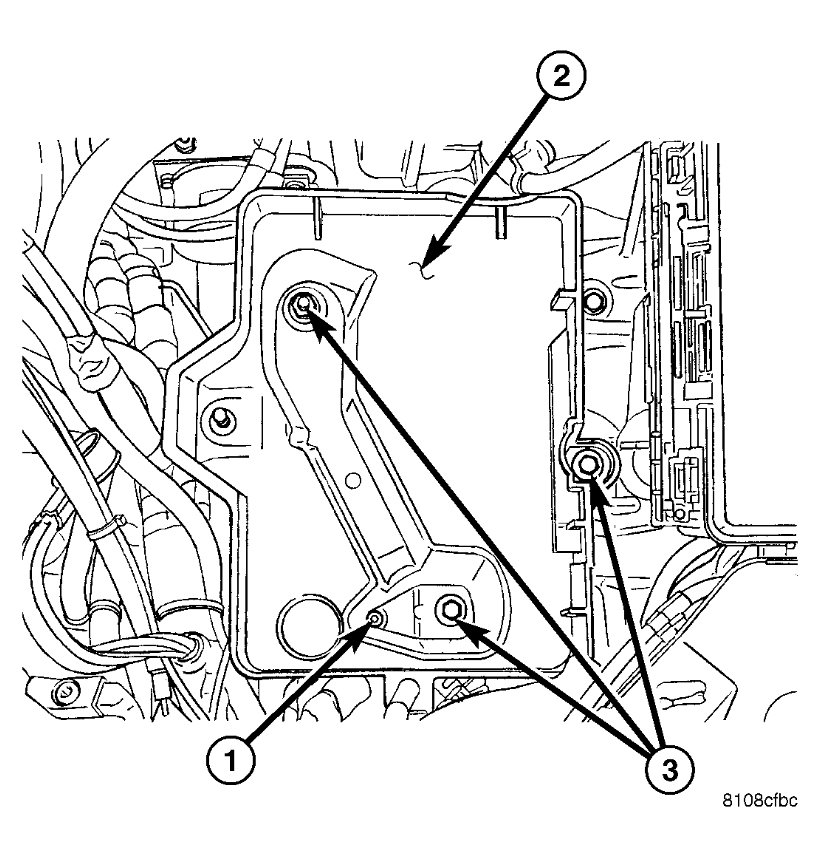 2

1

3

8108cfbc