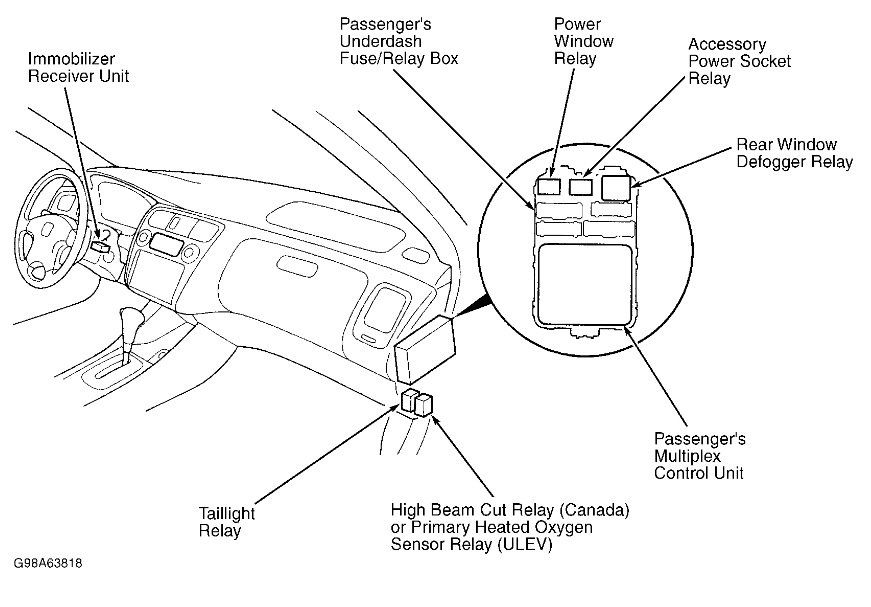 Immobilizer Receiver Unit

Passenger's Underdash Fuse/Relay Box

Power Window Relay

Accessory Power Socket Relay

Rear Window Defogger Relay

Passenger's Multiplex Control Unit

Taillight Relay

High Beam Cut Relay (Canada) or Primary Heated Oxygen Sensor Relay (ULEV)

G98A63818