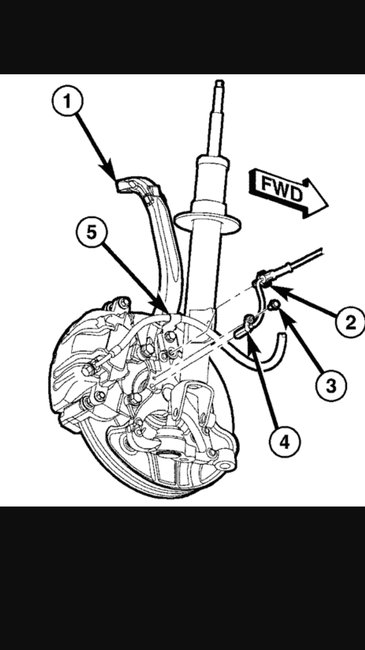 1
FWD
5
2
3
4