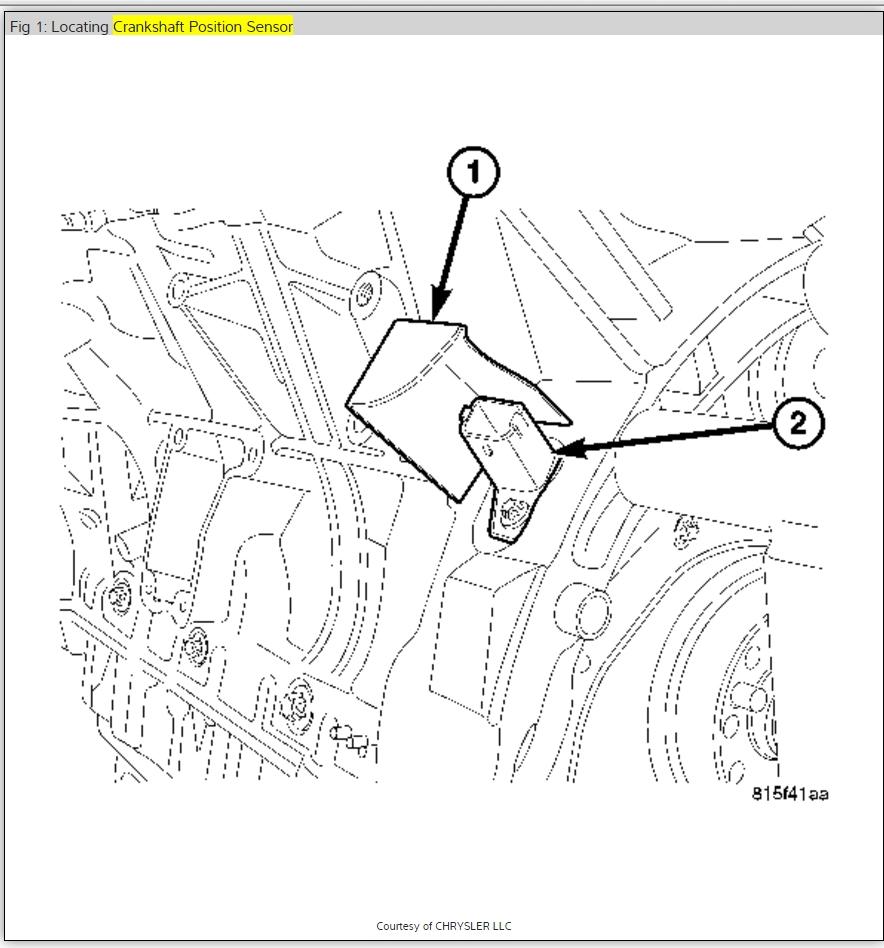 Fig 1: Locating Crankshaft Position Sensor

1

2

815f41aa

Courtesy of CHRYSLER LLC