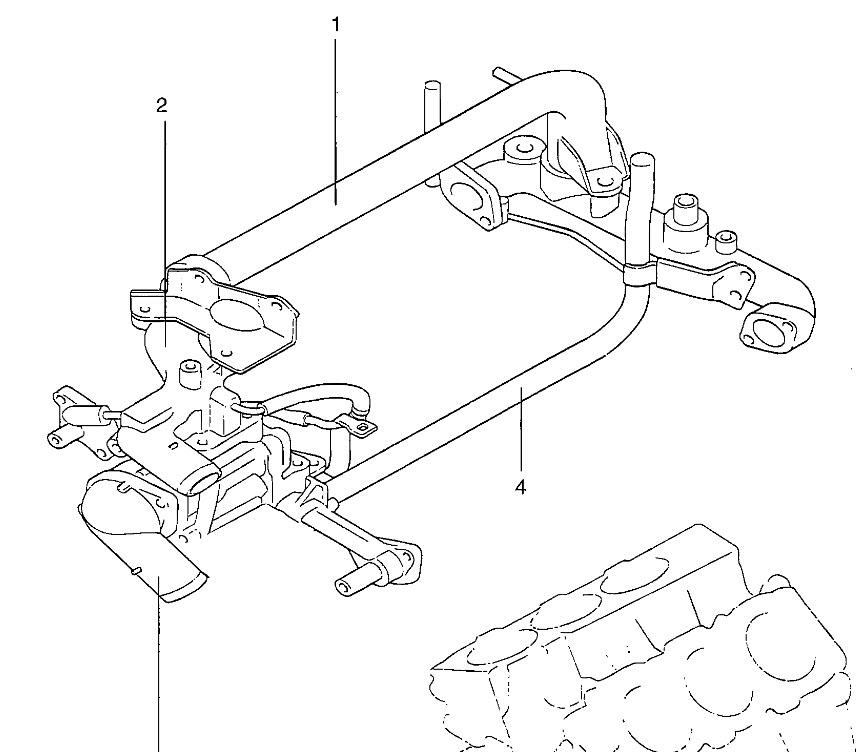 1
2
4