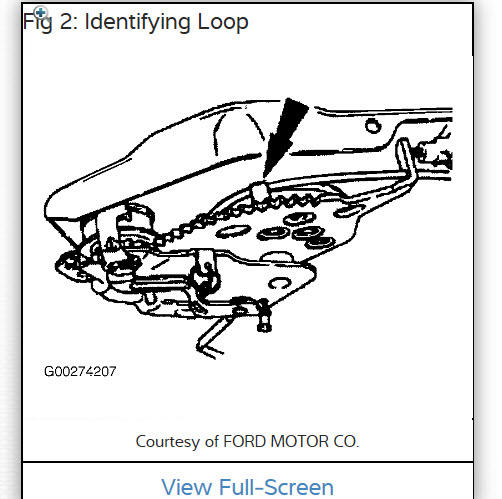 Fig 2: Identifying Loop

G00274207

Courtesy of FORD MOTOR CO.

View Full-Screen