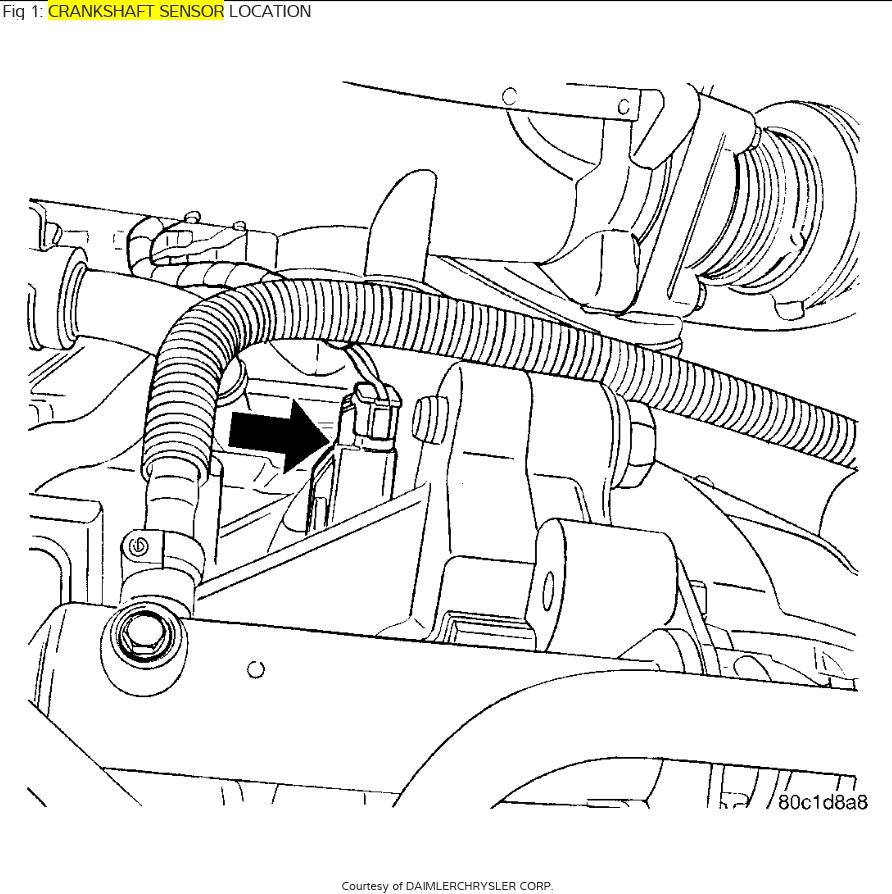 Fig 1: CRANKSHAFT SENSOR LOCATION

80c1d8a8

Courtesy of DAIMLERCHRYSLER CORP.