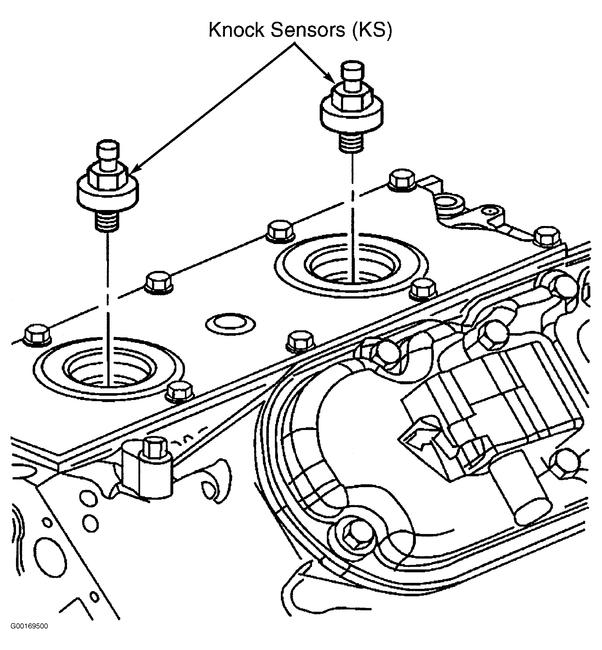 Knock Sensors (KS)

G00169500