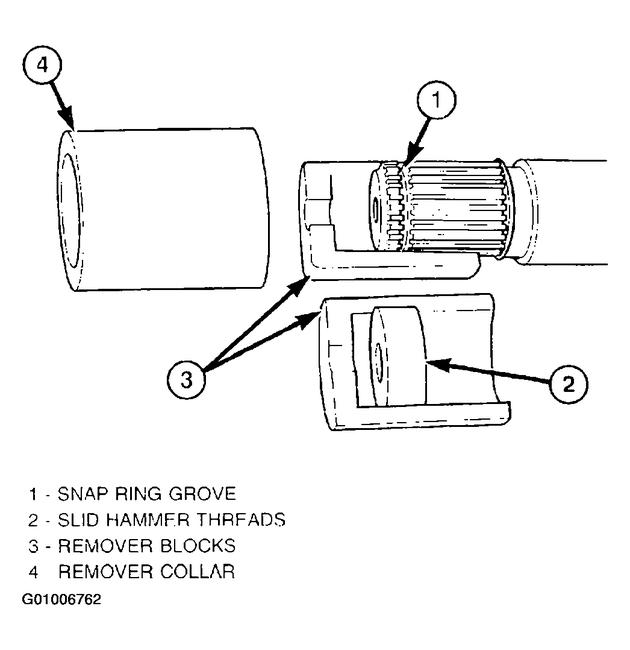 4

1

3

2

1 - SNAP RING GROVE
2 - SLID HAMMER THREADS
3 - REMOVER BLOCKS
4 REMOVER COLLAR
G01006762