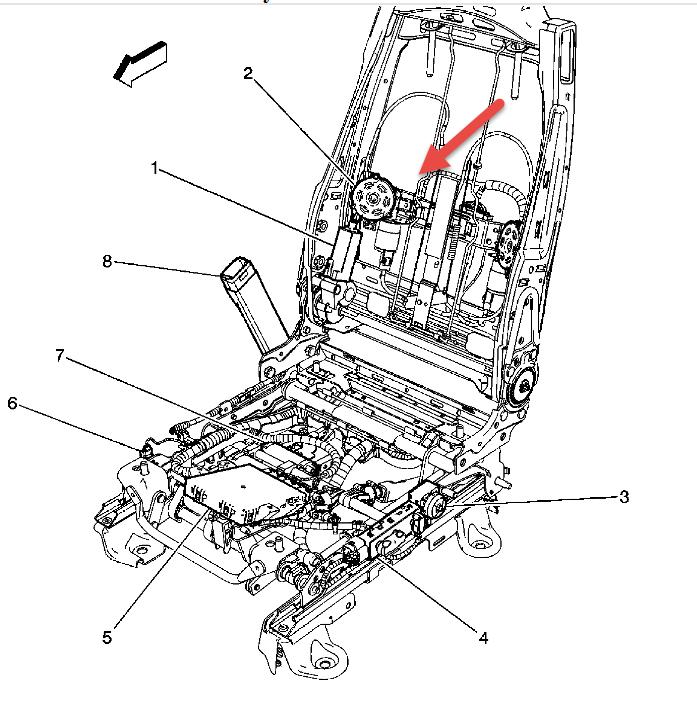 2
1
8
7
6
3
5
4