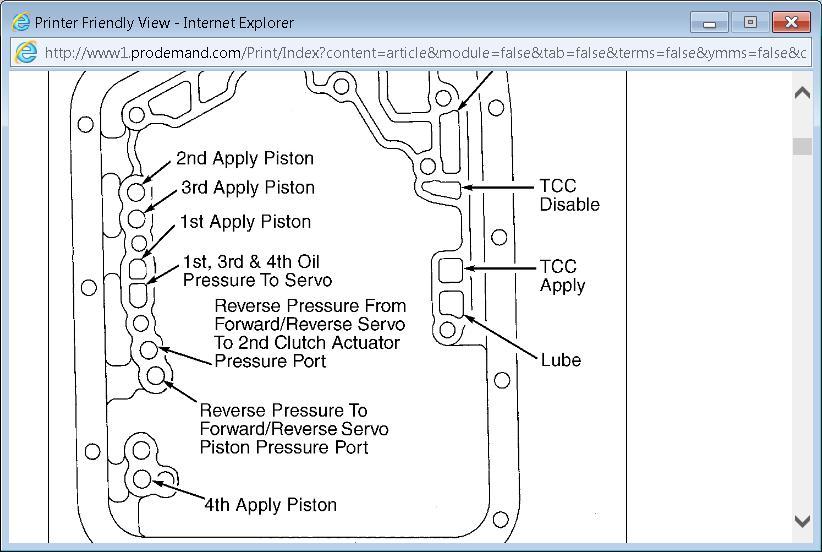 Printer Friendly View - Internet Explorer

http://www1.prodemand.com/Print/Index?content=article&module=false&tab=false&terms=false&ymms=false&c

2nd Apply Piston

3rd Apply Piston

1st Apply Piston

1st, 3rd & 4th Oil Pressure To Servo

Reverse Pressure From Forward/Reverse Servo To 2nd Clutch Actuator Pressure Port

Reverse Pressure To Forward/Reverse Servo Piston Pressure Port

4th Apply Piston

TCC Disable

TCC Apply

Lube