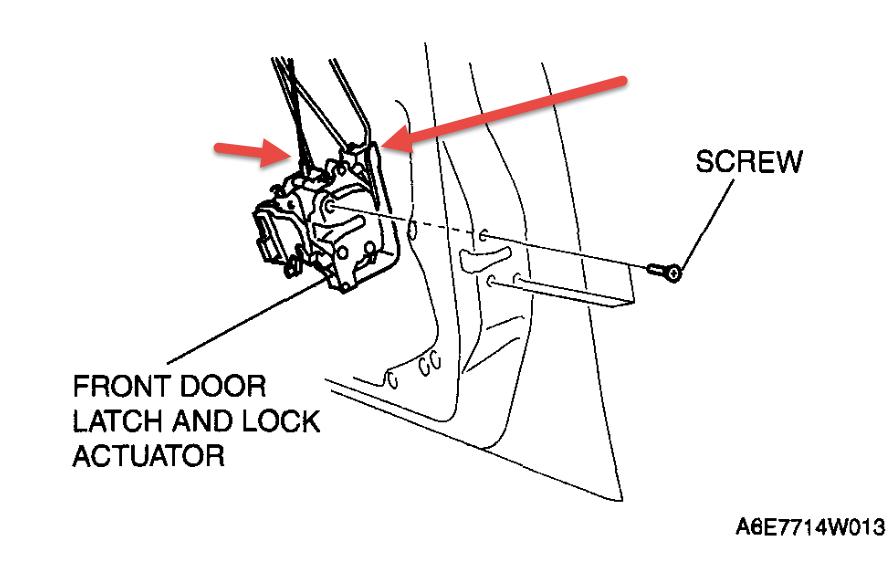 SCREW

FRONT DOOR LATCH AND LOCK ACTUATOR

A6E7714W013