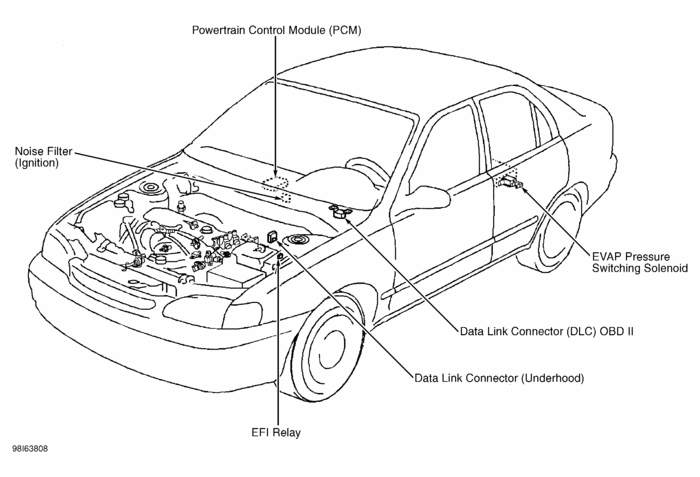 Powertrain Control Module (PCM)

Noise Filter
(Ignition)

EVAP Pressure
Switching Solenoid

Data Link Connector (DLC) OBD II

Data Link Connector (Underhood)

EFI Relay

98I63808