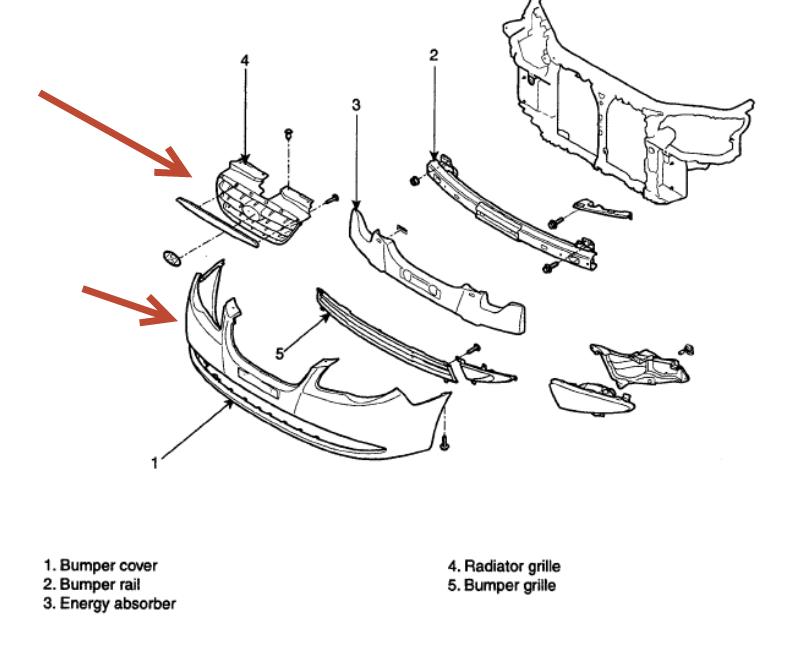 4
2
3
5
1

1. Bumper cover
2. Bumper rail
3. Energy absorber

4. Radiator grille
5. Bumper grille