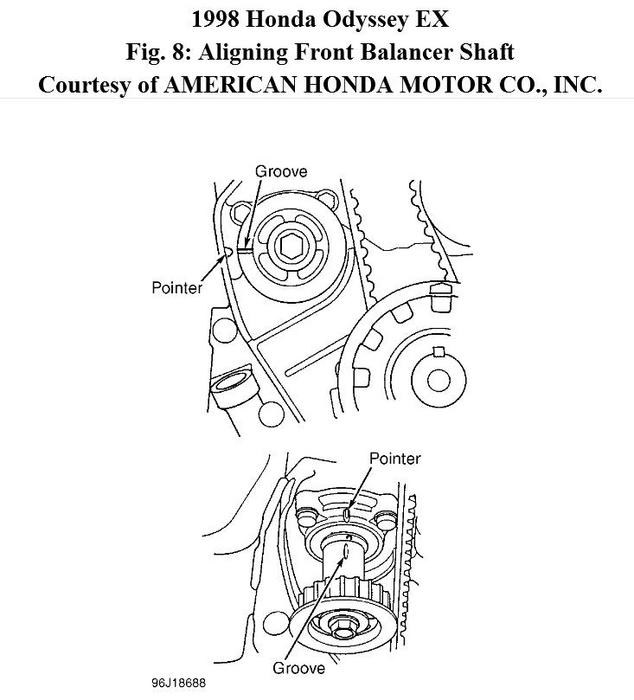 1998 Honda Odyssey EX
Fig. 8: Aligning Front Balancer Shaft
Courtesy of AMERICAN HONDA MOTOR CO., INC.

Groove
Pointer

Pointer
Groove

96J18688