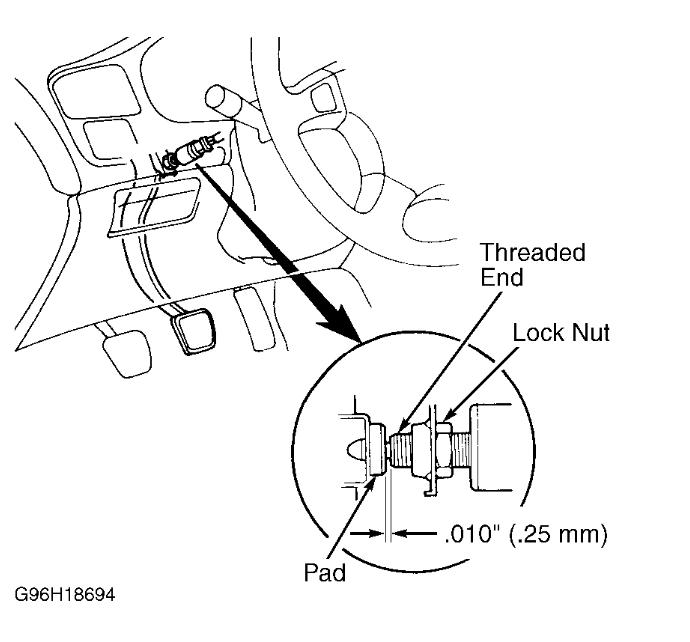 Threaded End

Lock Nut

.010" (.25 mm)

Pad

G96H18694