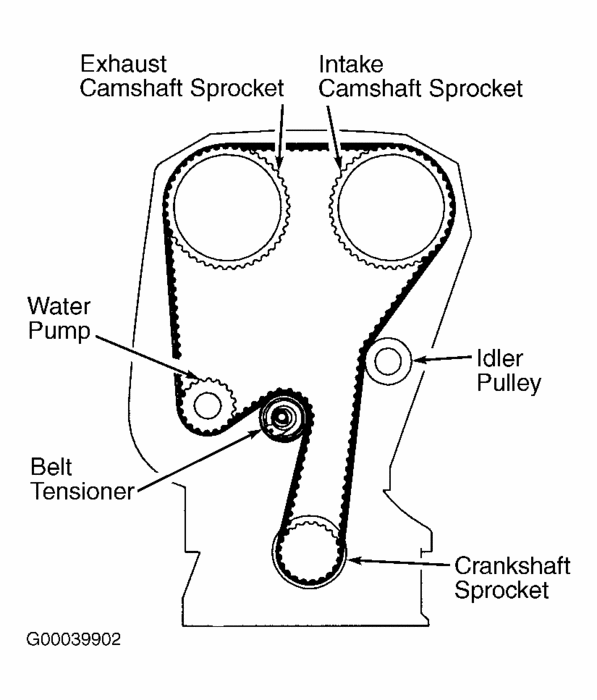 Exhaust Camshaft Sprocket

Intake Camshaft Sprocket

Water Pump

Idler Pulley

Belt Tensioner

Crankshaft Sprocket

G00039902