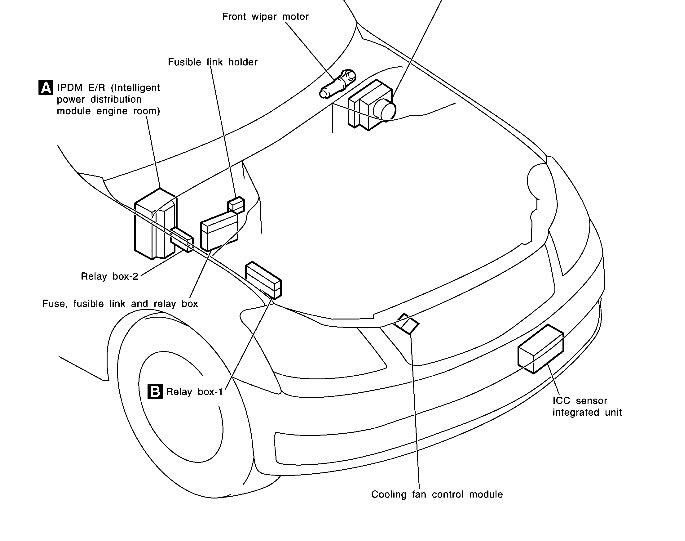 Front wiper motor

Fusible link holder

A IPDM E/R (Intelligent power distribution module engine room)

Relay box-2

Fuse, fusible link and relay box

B Relay box-1

ICC sensor integrated unit

Cooling fan control module