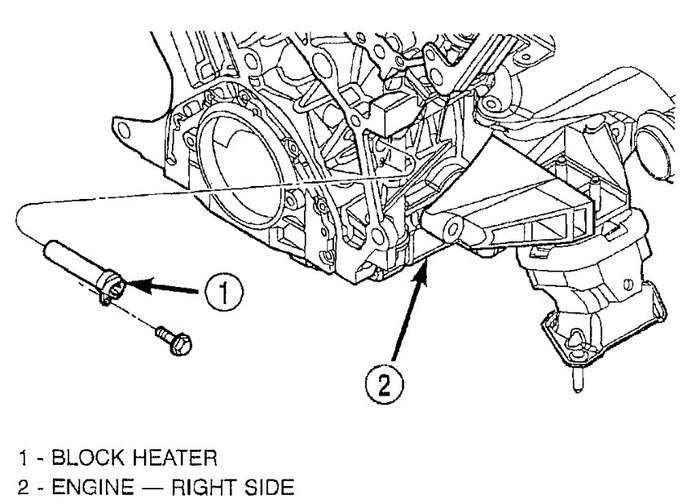 1

2

1 - BLOCK HEATER
2 - ENGINE — RIGHT SIDE