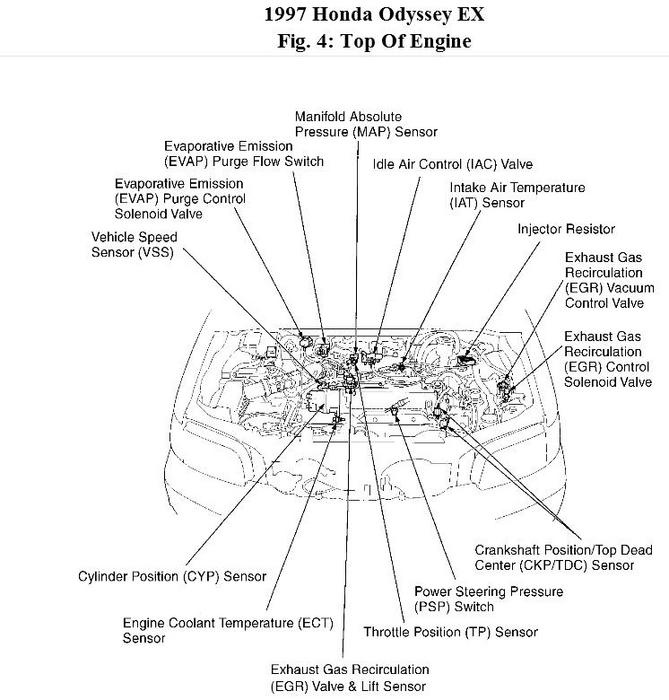 1997 Honda Odyssey EX
Fig. 4: Top Of Engine

Manifold Absolute Pressure (MAP) Sensor

Evaporative Emission (EVAP) Purge Flow Switch

Idle Air Control (IAC) Valve

Evaporative Emission (EVAP) Purge Control Solenoid Valve

Intake Air Temperature (IAT) Sensor

Vehicle Speed Sensor (VSS)

Injector Resistor

Exhaust Gas Recirculation (EGR) Vacuum Control Valve

Exhaust Gas Recirculation (EGR) Control Solenoid Valve

Crankshaft Position/Top Dead Center (CKP/TDC) Sensor

Cylinder Position (CYP) Sensor

Power Steering Pressure (PSP) Switch

Engine Coolant Temperature (ECT) Sensor

Throttle Position (TP) Sensor

Exhaust Gas Recirculation (EGR) Valve & Lift Sensor