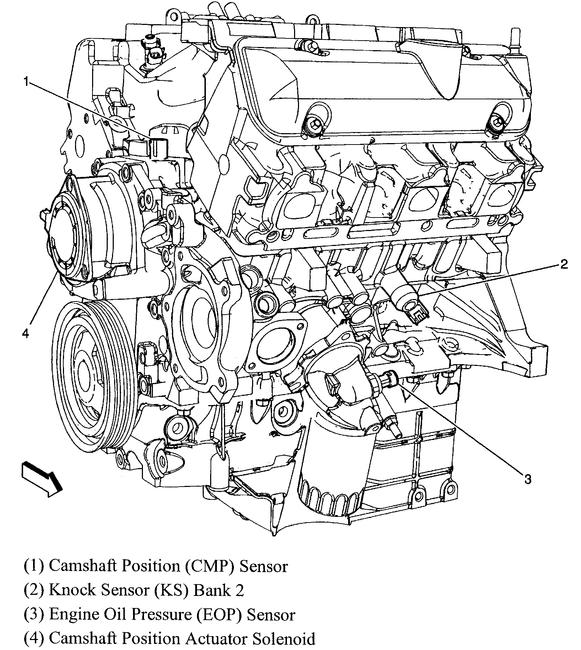 1

2

4

3

(1) Camshaft Position (CMP) Sensor
(2) Knock Sensor (KS) Bank 2
(3) Engine Oil Pressure (EOP) Sensor
(4) Camshaft Position Actuator Solenoid