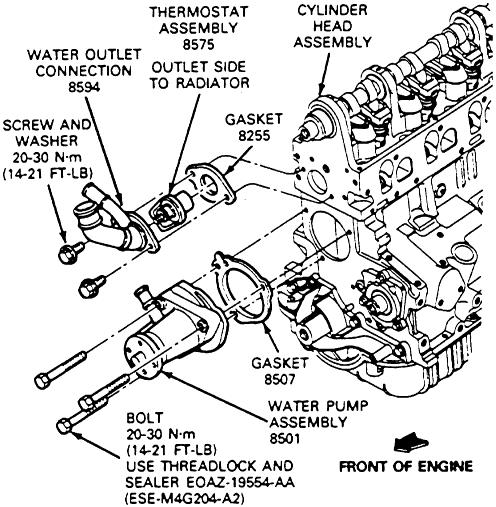 THERMOSTAT ASSEMBLY 8575

CYLINDER HEAD ASSEMBLY

WATER OUTLET CONNECTION 8594

OUTLET SIDE TO RADIATOR

SCREW AND WASHER 20-30 N·m (14-21 FT-LB)

GASKET 8255

GASKET 8507

WATER PUMP ASSEMBLY 8501

BOLT 20-30 N·m (14-21 FT-LB) USE THREADLOCK AND SEALER EOAZ-19554-AA (ESE-M4G204-A2)

FRONT OF ENGINE