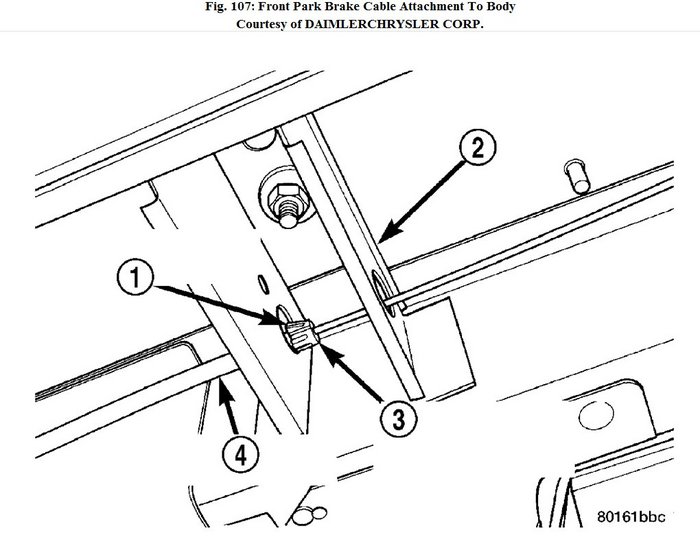 Fig. 107: Front Park Brake Cable Attachment To Body
Courtesy of DAIMLERCHRYSLER CORP.

2

1

3

4

80161bbc