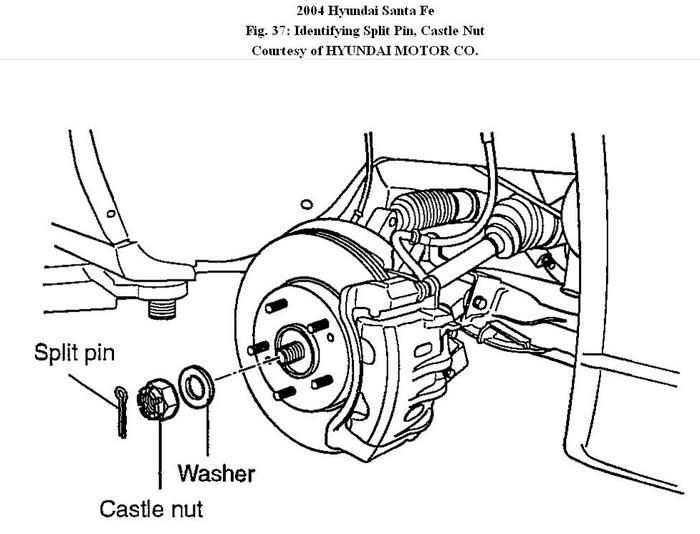 2004 Hyundai Santa Fe
Fig. 37: Identifying Split Pin, Castle Nut
Courtesy of HYUNDAI MOTOR CO.

Split pin

Washer

Castle nut