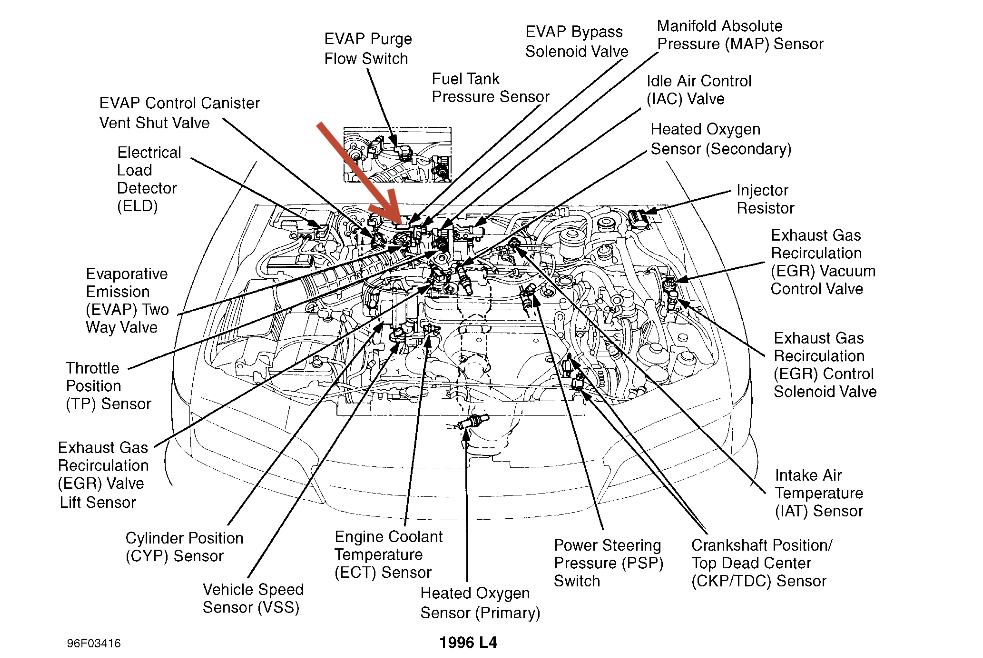 EVAP Purge Flow Switch

EVAP Bypass Solenoid Valve

Manifold Absolute Pressure (MAP) Sensor

Fuel Tank Pressure Sensor

Idle Air Control (IAC) Valve

EVAP Control Canister Vent Shut Valve

Heated Oxygen Sensor (Secondary)

Electrical Load Detector (ELD)

Injector Resistor

Exhaust Gas Recirculation (EGR) Vacuum Control Valve

Evaporative Emission (EVAP) Two Way Valve

Exhaust Gas Recirculation (EGR) Control Solenoid Valve

Throttle Position (TP) Sensor

Exhaust Gas Recirculation (EGR) Valve Lift Sensor

Intake Air Temperature (IAT) Sensor

Cylinder Position (CYP) Sensor

Engine Coolant Temperature (ECT) Sensor

Power Steering Pressure (PSP) Switch

Crankshaft Position/ Top Dead Center (CKP/TDC) Sensor

Vehicle Speed Sensor (VSS)

Heated Oxygen Sensor (Primary)

96F03416

1996 L4