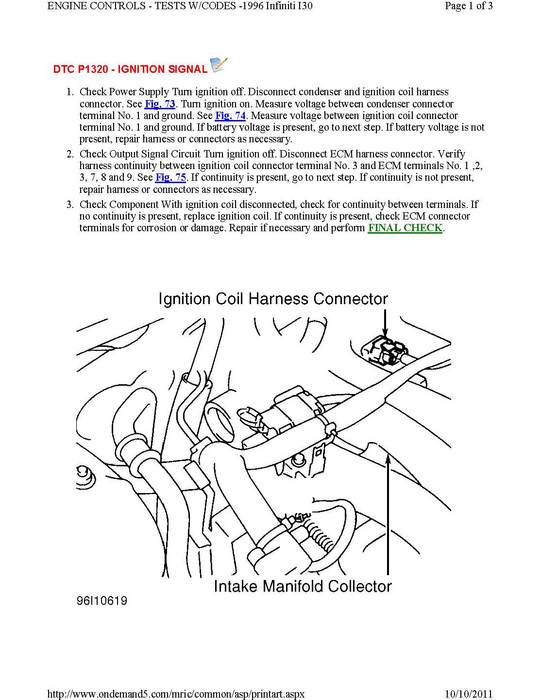 ENGINE CONTROLS - TESTS W/CODES -1996 Infiniti I30

Page 1 of 3

DTC P1320 - IGNITION SIGNAL

1. Check Power Supply Turn ignition off. Disconnect condenser and ignition coil harness connector. See Fig. 73. Turn ignition on. Measure voltage between condenser connector terminal No. 1 and ground. See Fig. 74. Measure voltage between ignition coil connector terminal No. 1 and ground. If battery voltage is present, go to next step. If battery voltage is not present, repair harness or connectors as necessary.
2. Check Output Signal Circuit Turn ignition off. Disconnect ECM harness connector. Verify harness continuity between ignition coil connector terminal No. 3 and ECM terminals No. 1 ,2, 3, 7, 8 and 9. See Fig. 75. If continuity is present, go to next step. If continuity is not present, repair harness or connectors as necessary.
3. Check Component With ignition coil disconnected, check for continuity between terminals. If no continuity is present, replace ignition coil. If continuity is present, check ECM connector terminals for corrosion or damage. Repair if necessary and perform FINAL CHECK.

Ignition Coil Harness Connector

Intake Manifold Collector

96I10619

http://www.ondemand5.com/mric/common/asp/printart.aspx

10/10/2011