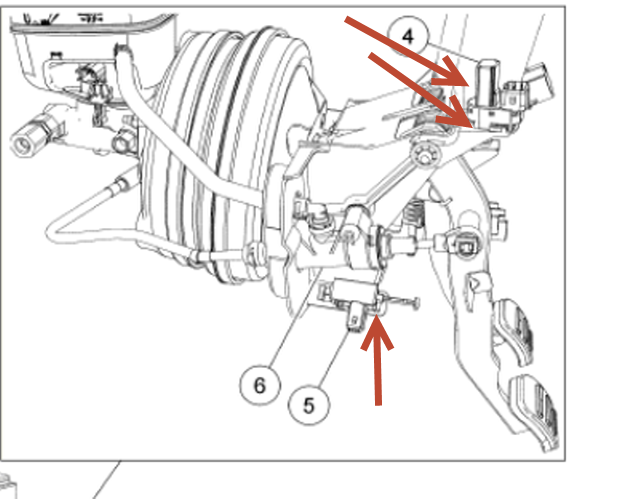 4

6

5