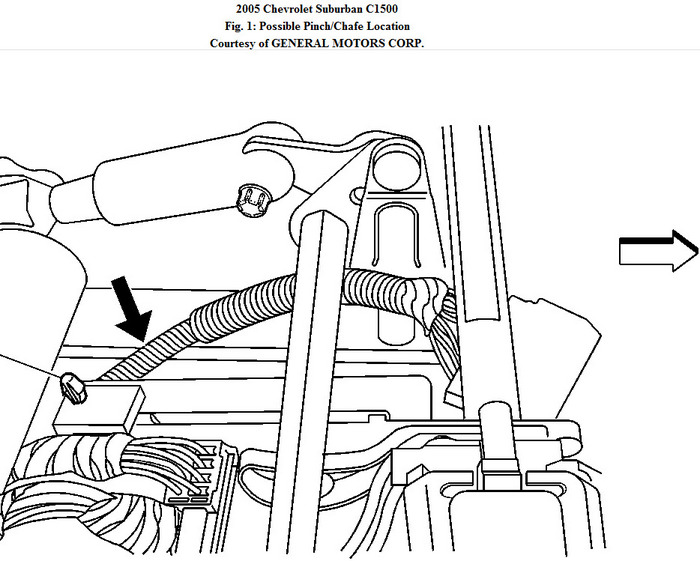 2005 Chevrolet Suburban C1500
Fig. 1: Possible Pinch/Chafe Location
Courtesy of GENERAL MOTORS CORP.