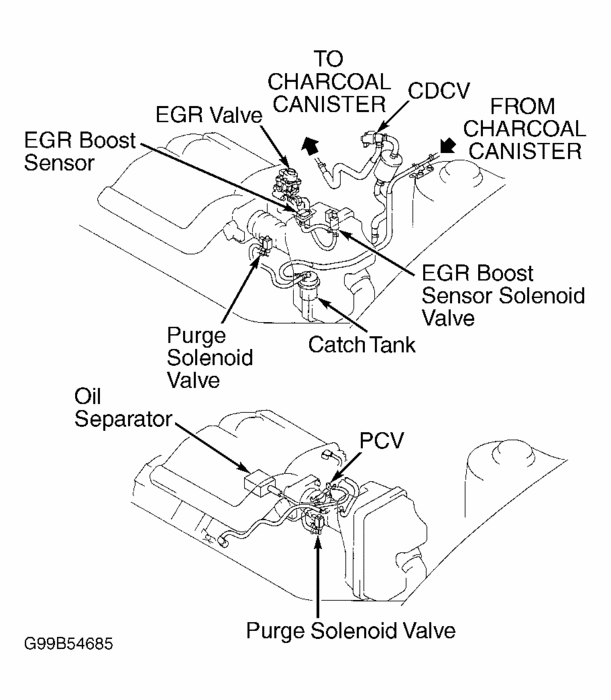 TO CHARCOAL CANISTER

CDCV

FROM CHARCOAL CANISTER

EGR Valve

EGR Boost Sensor

EGR Boost Sensor Solenoid Valve

Purge Solenoid Valve

Catch Tank

Oil Separator

PCV

Purge Solenoid Valve

G99B54685