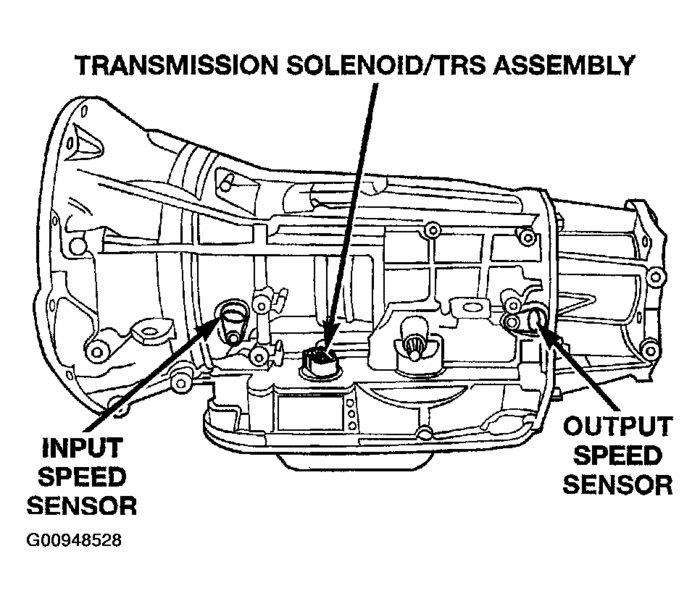 TRANSMISSION SOLENOID/TRS ASSEMBLY

INPUT SPEED SENSOR

OUTPUT SPEED SENSOR

G00948528