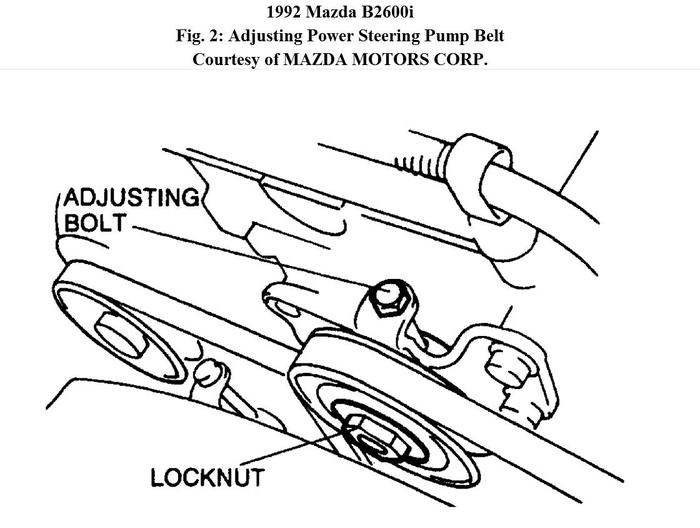 1992 Mazda B2600i
Fig. 2: Adjusting Power Steering Pump Belt
Courtesy of MAZDA MOTORS CORP.

ADJUSTING BOLT

LOCKNUT