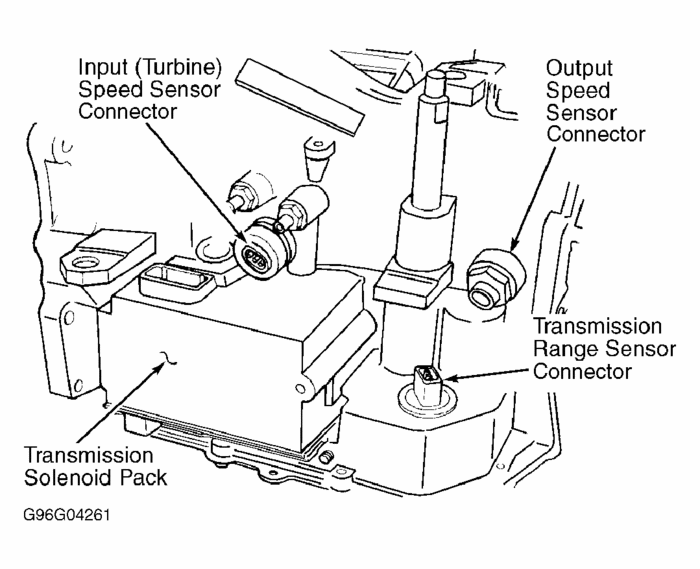 Input (Turbine) Speed Sensor Connector

Output Speed Sensor Connector

Transmission Range Sensor Connector

Transmission Solenoid Pack

G96G04261