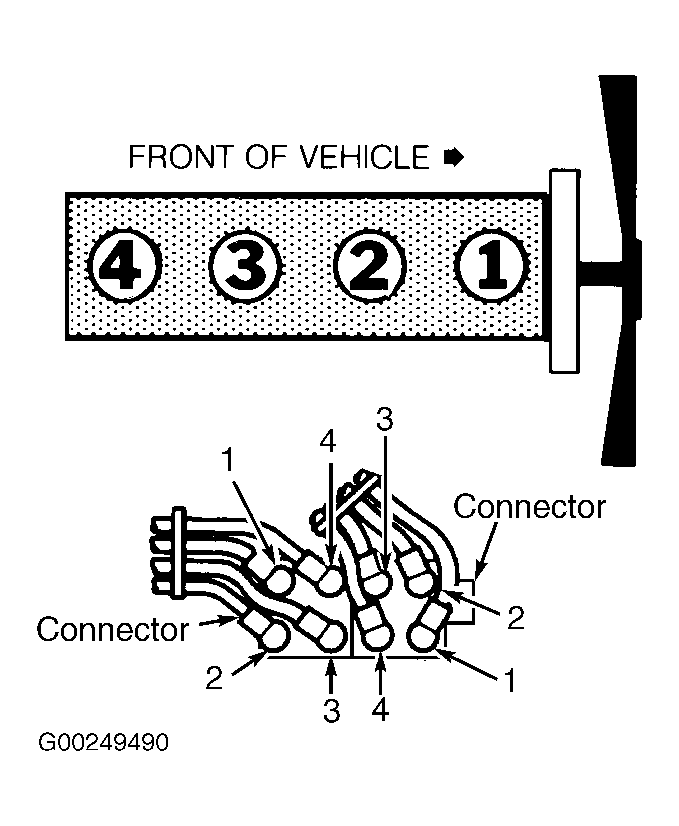 FRONT OF VEHICLE ➡

4 3 2 1

1
4
3
Connector
Connector
2
2
3
4
1

G00249490