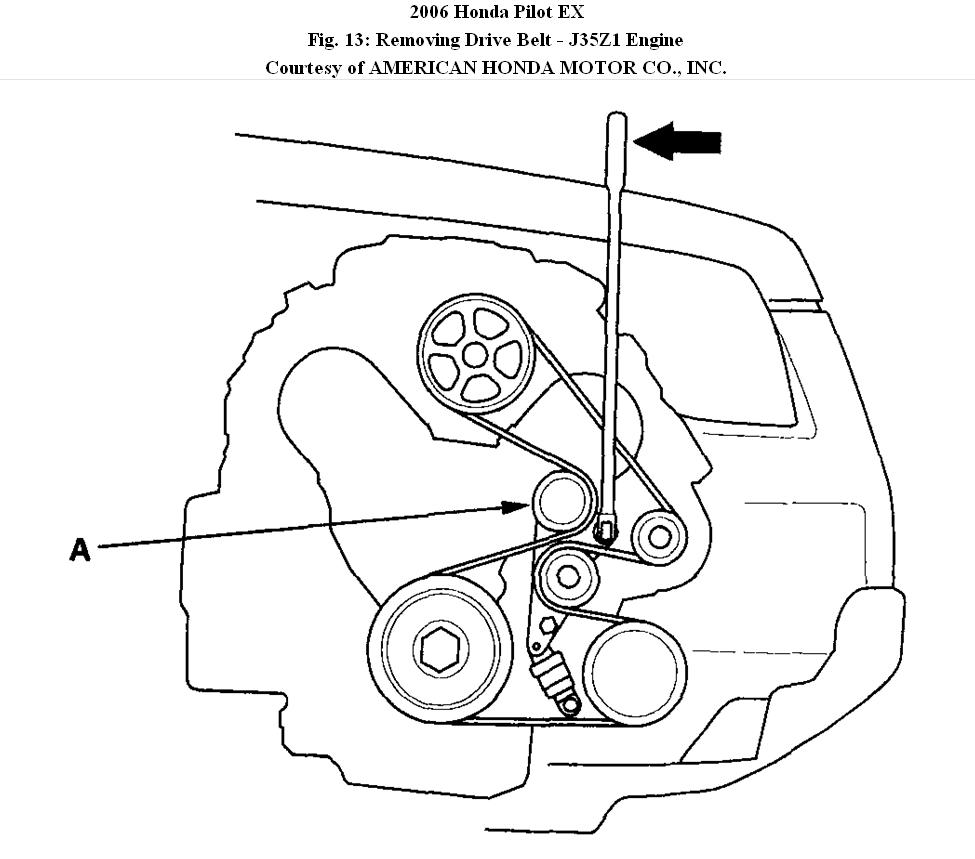 2006 Honda Pilot EX
Fig. 13: Removing Drive Belt - J35Z1 Engine
Courtesy of AMERICAN HONDA MOTOR CO., INC.

A