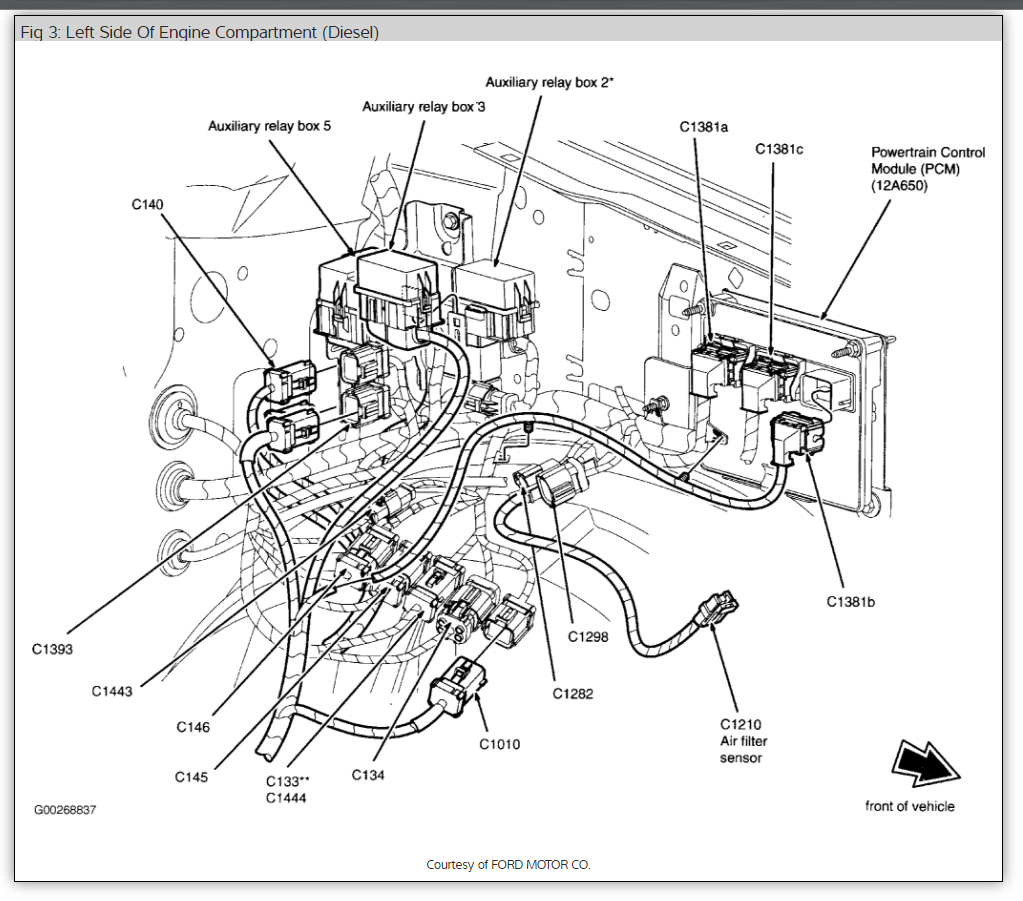 Fig 3: Left Side Of Engine Compartment (Diesel)

Auxiliary relay box 2*
Auxiliary relay box 3
Auxiliary relay box 5
C1381a
C1381c
Powertrain Control Module (PCM) (12A650)
C140
C1393
C1443
C146
C145
C133**
C1444
C134
C1010
C1282
C1298
C1210
Air filter sensor
C1381b
front of vehicle
G00268837

Courtesy of FORD MOTOR CO.